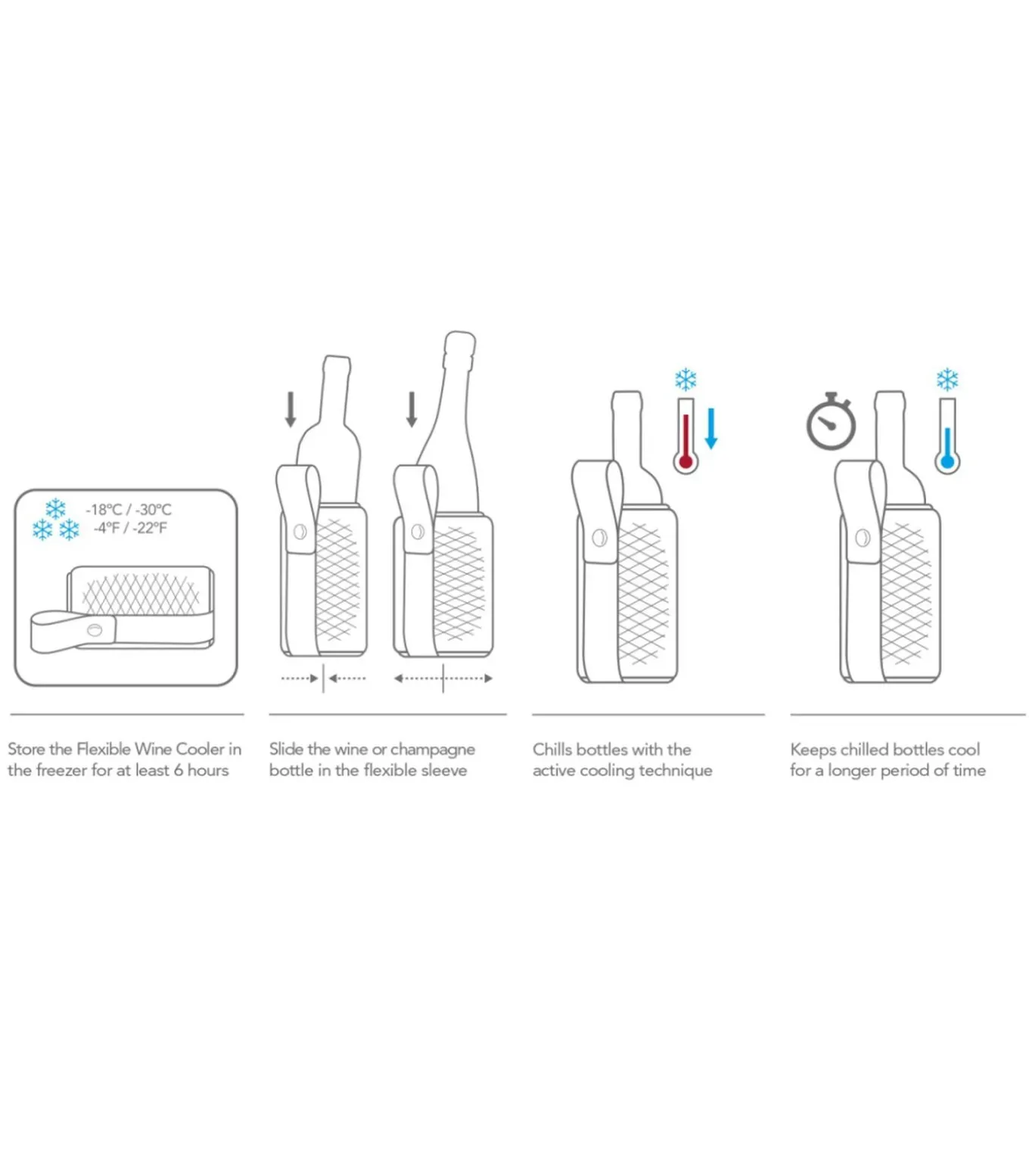 -18°C / -30°C
-4°F / -22°F

Store the Flexible Wine Cooler in the freezer for at least 6 hours

Slide the wine or champagne bottle in the flexible sleeve

Chills bottles with the active cooling technique

Keeps chilled bottles cool for a longer period of time